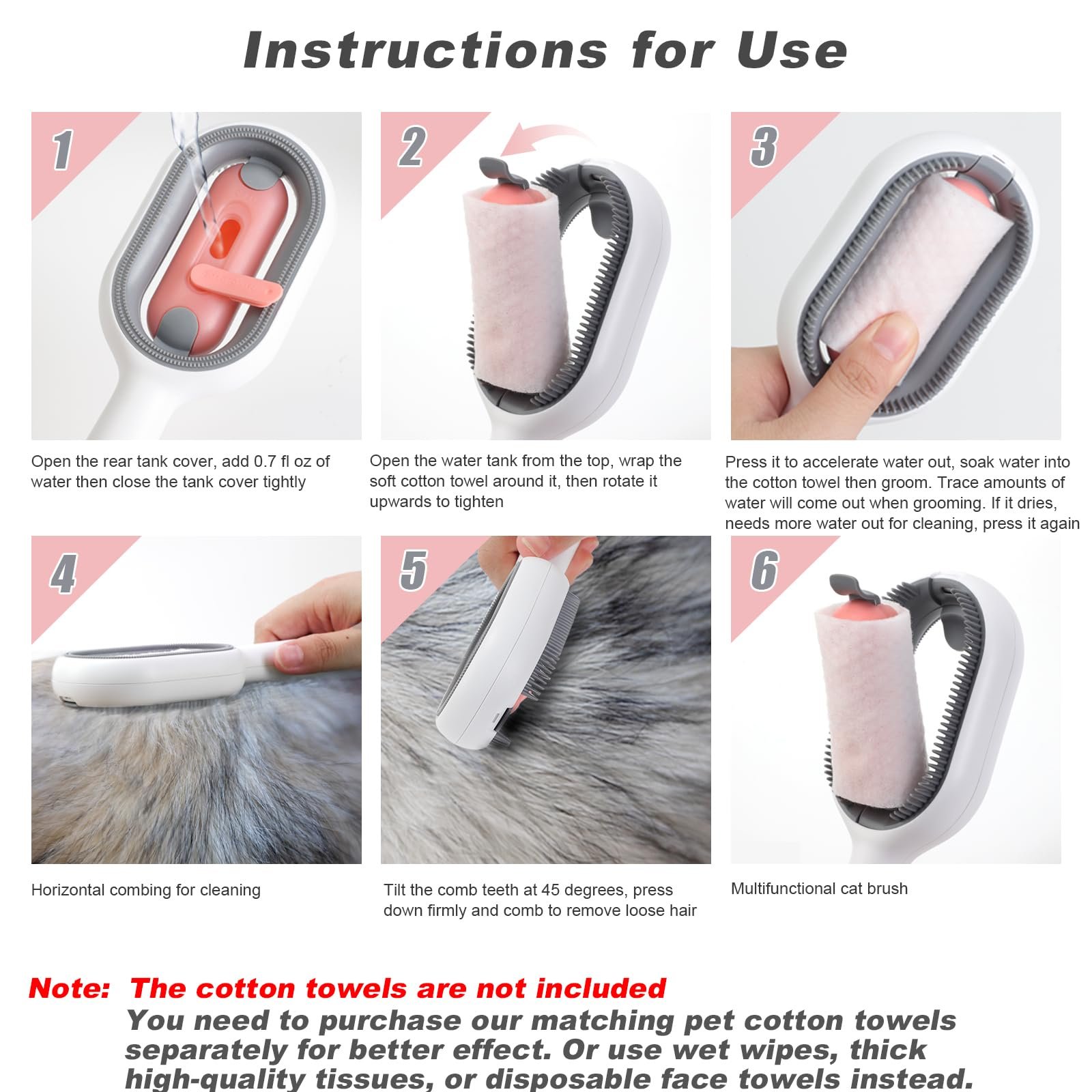 Instructions for Use

1

Open the rear tank cover, add 0.7 fl oz of water then close the tank cover tightly

2

Open the water tank from the top, wrap the soft cotton towel around it, then rotate it upwards to tighten

3

Press it to accelerate water out, soak water into the cotton towel then groom. Trace amounts of water will come out when grooming. If it dries, needs more water out for cleaning, press it again

4

Horizontal combing for cleaning

5

Tilt the comb teeth at 45 degrees, press down firmly and comb to remove loose hair

6

Multifunctional cat brush

Note: The cotton towels are not included
You need to purchase our matching pet cotton towels separately for better effect. Or use wet wipes, thick high-quality tissues, or disposable face towels instead.